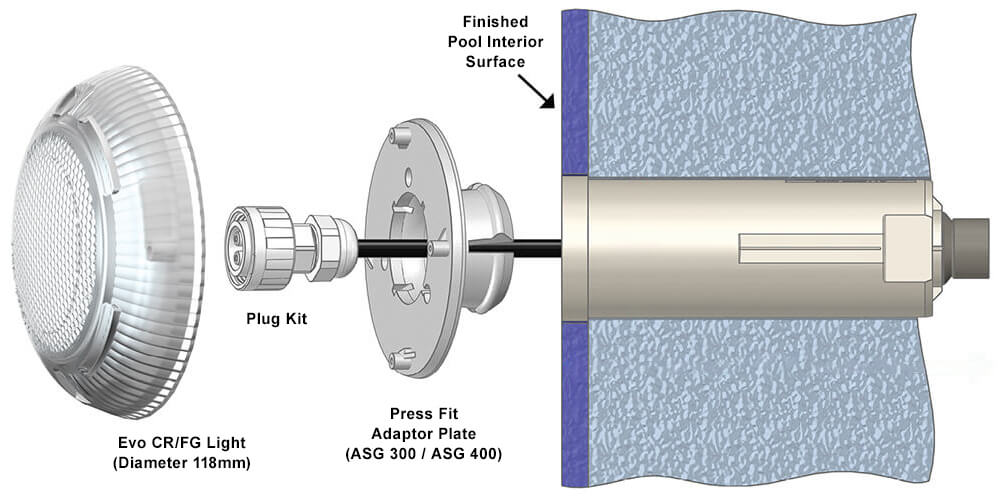 Finished
Pool Interior
Surface

Plug Kit

Evo CR/FG Light
(Diameter 118mm)

Press Fit
Adaptor Plate
(ASG 300 / ASG 400)