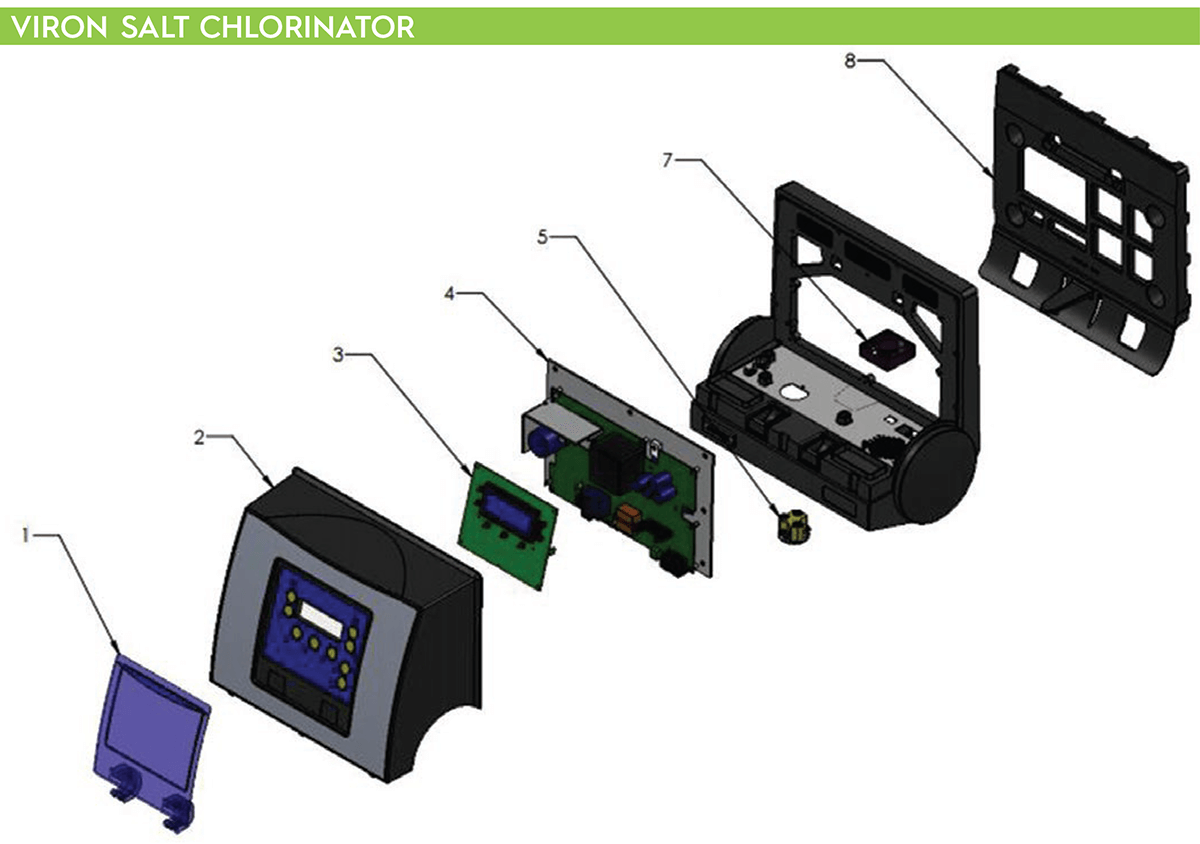 VIRON SALT CHLORINATOR

8

7

5

4

3

2

1