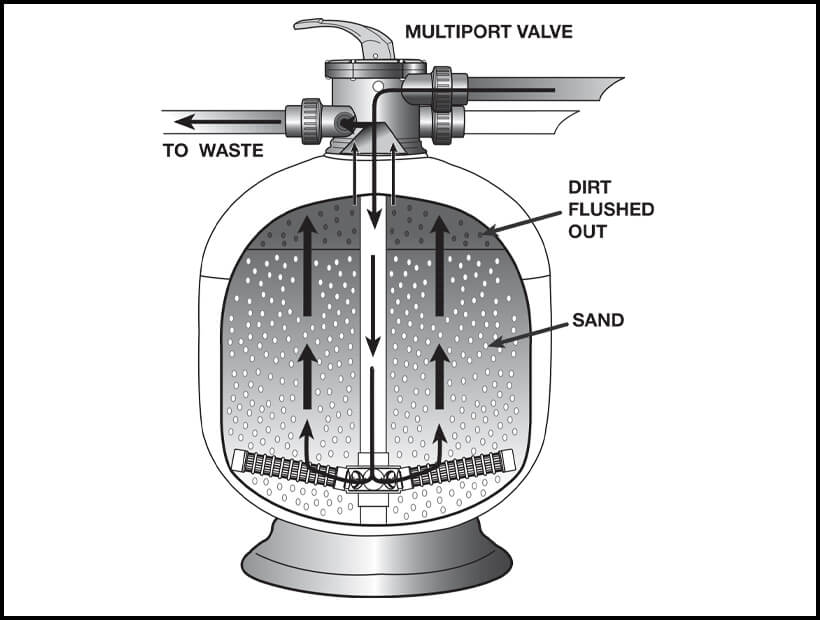 MULTIPORT VALVE

TO WASTE

DIRT FLUSHED OUT

SAND