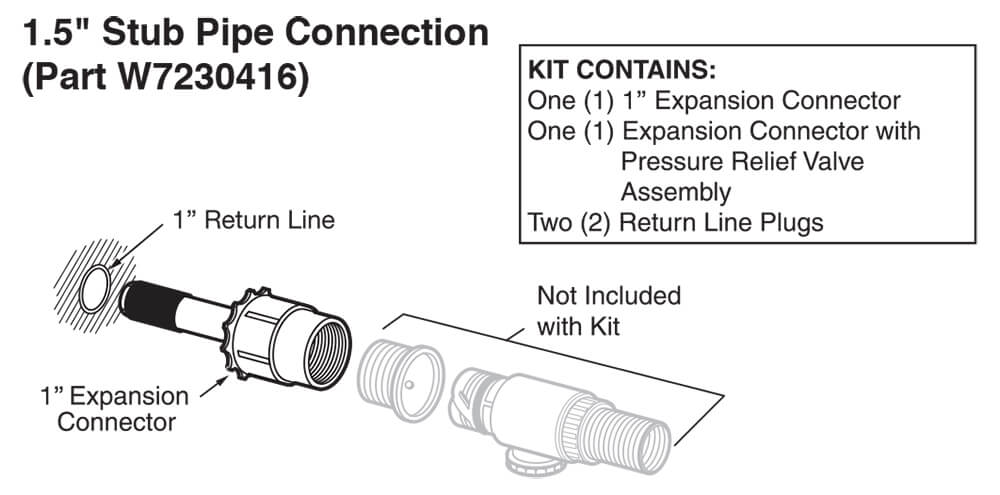 1.5" Stub Pipe Connection
(Part W7230416)

KIT CONTAINS:
One (1) 1” Expansion Connector
One (1) Expansion Connector with Pressure Relief Valve Assembly
Two (2) Return Line Plugs

1” Return Line

1” Expansion Connector

Not Included with Kit