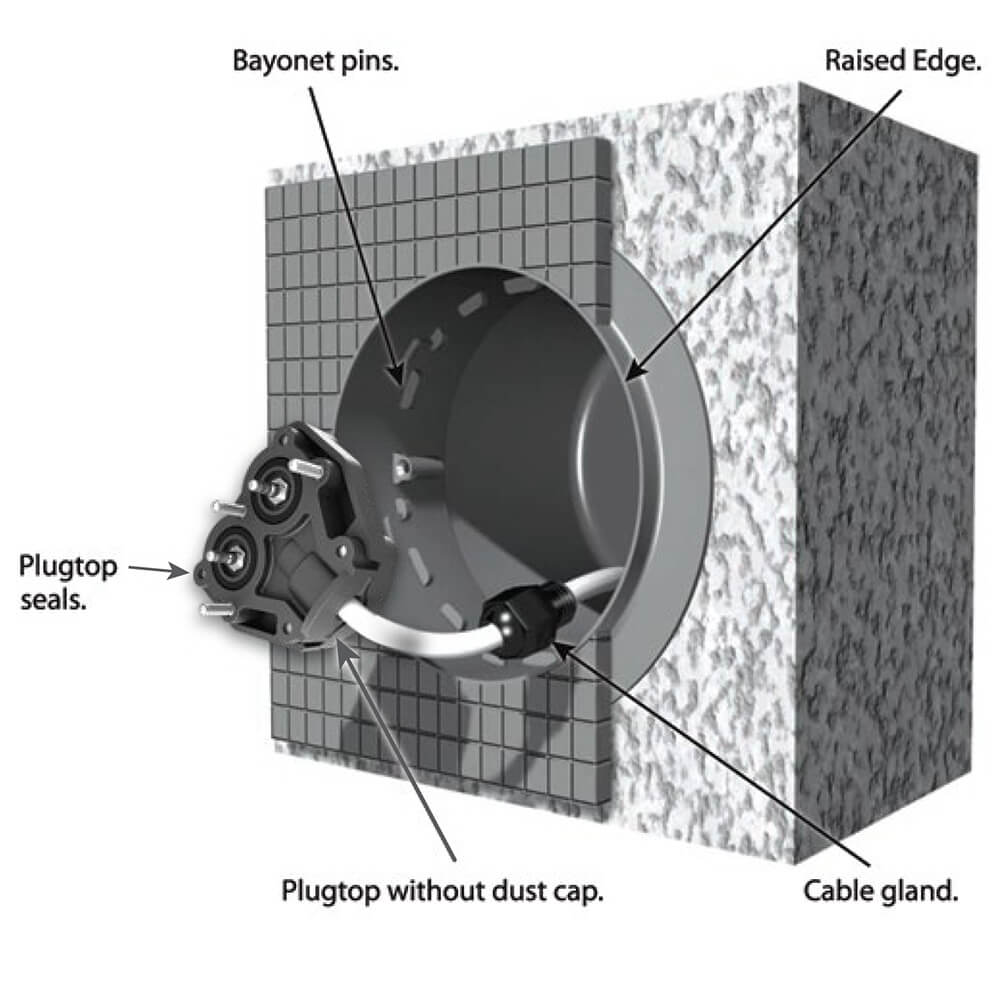 Bayonet pins.

Raised Edge.

Plugtop seals.

Plugtop without dust cap.

Cable gland.