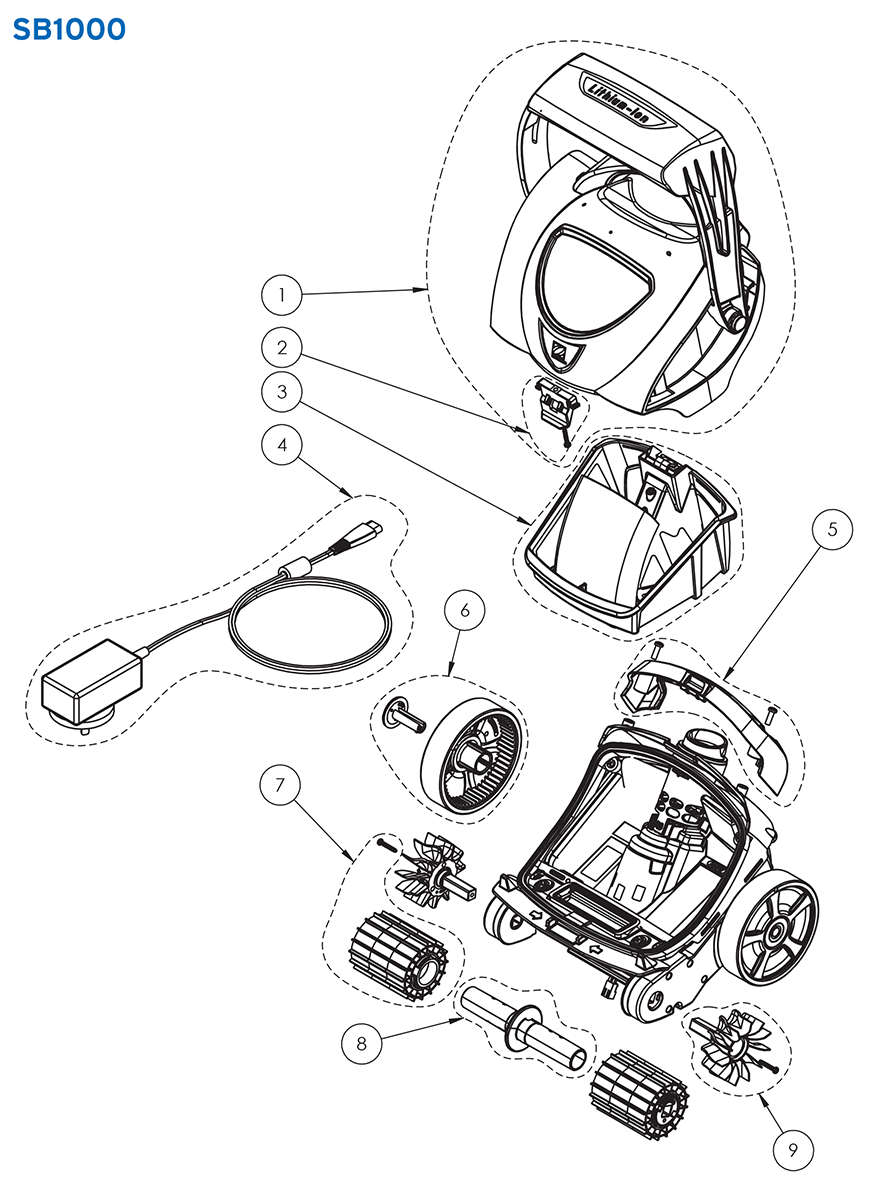 SB1000

Lithium-Ion

1
2
3
4
5
6
7
8
9