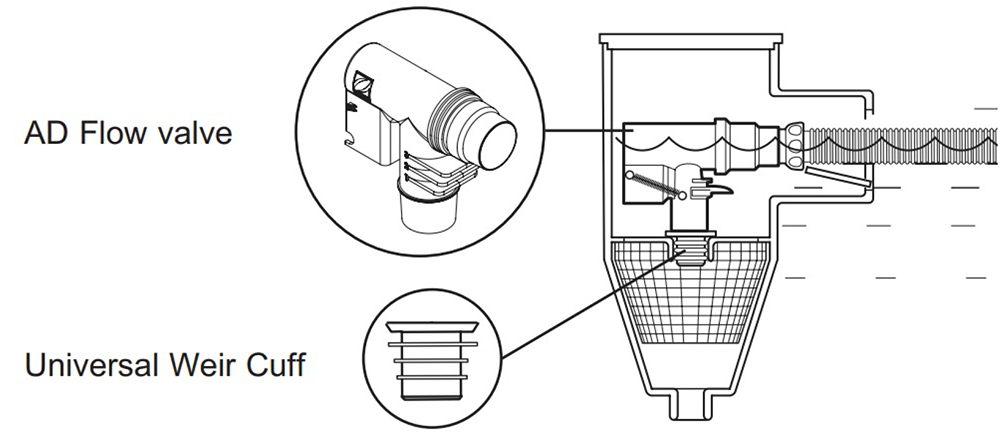 AD Flow valve

Universal Weir Cuff