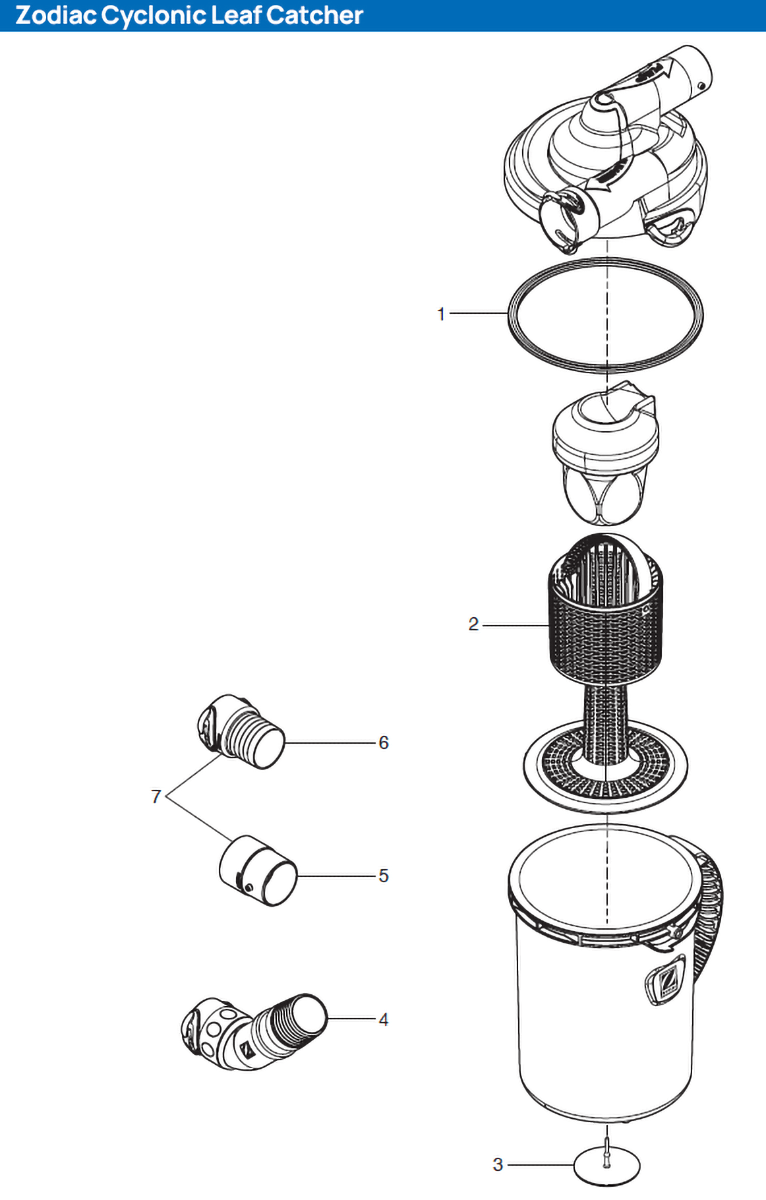 Zodiac Cyclonic Leaf Catcher

1

2

6

7

5

4

3