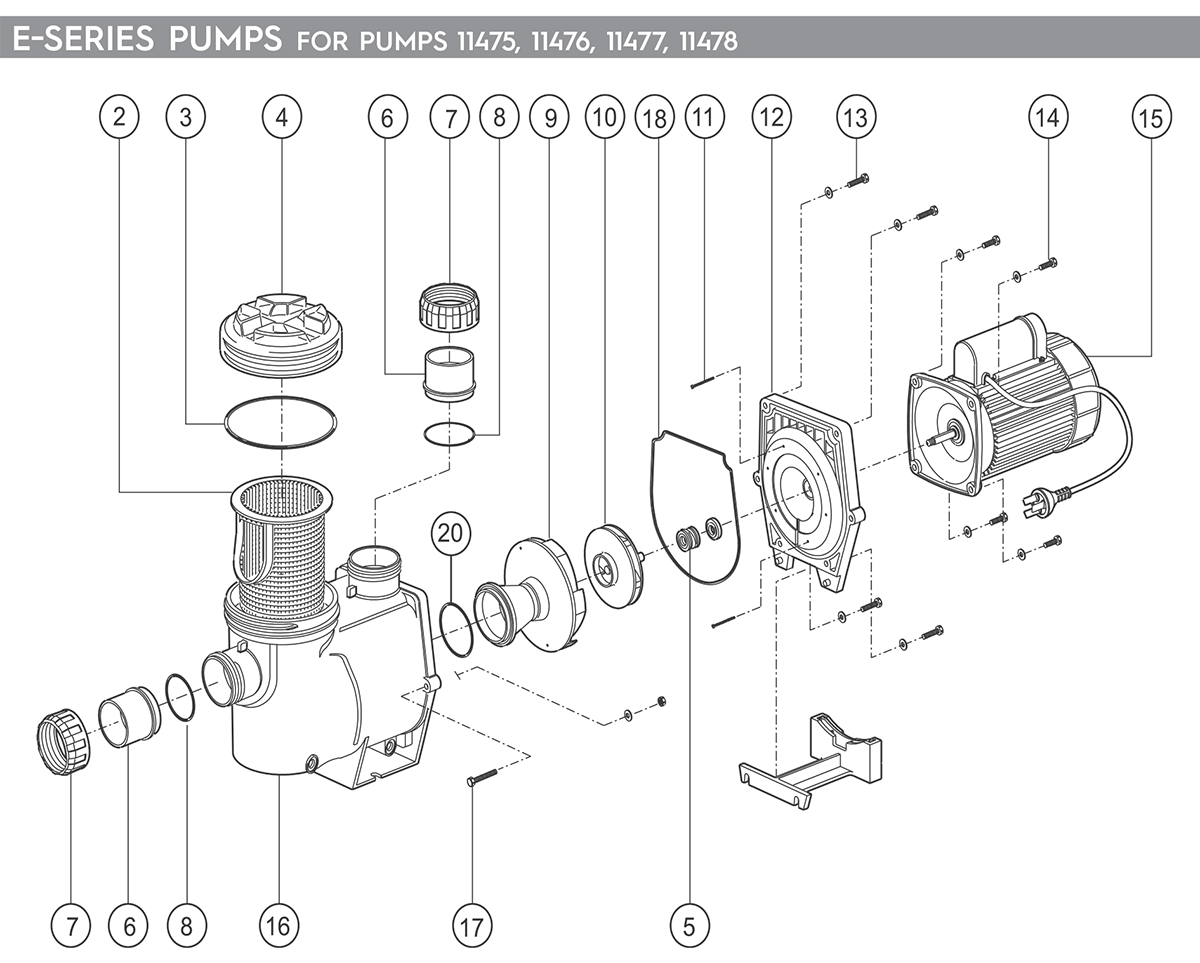 E-SERIES PUMPS FOR PUMPS 11475, 11476, 11477, 11478

2
3
4
6
7
8
9
10
18
11
12
13
14
15
20
7
6
8
16
17
5