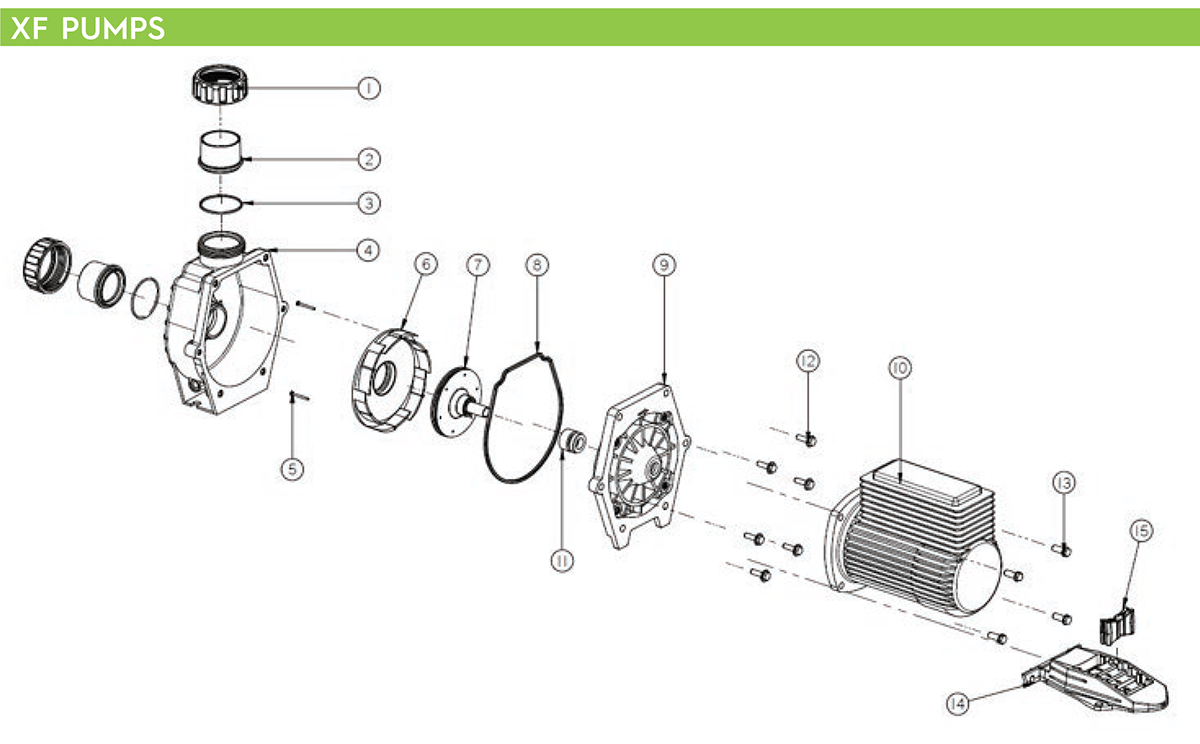 XF PUMPS

1
2
3
4
5
6
7
8
9
10
11
12
13
14
15